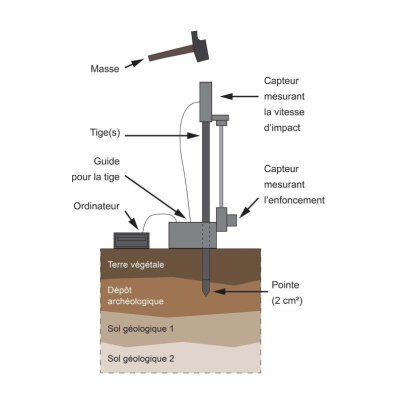 Masse

Capteur mesurant la vitesse d'impact

Tige(s)

Guide pour la tige

Capteur mesurant l'enfoncement

Ordinateur

Terre végétale

Dépôt archéologique

Pointe (2 cm²)

Sol géologique 1

Sol géologique 2